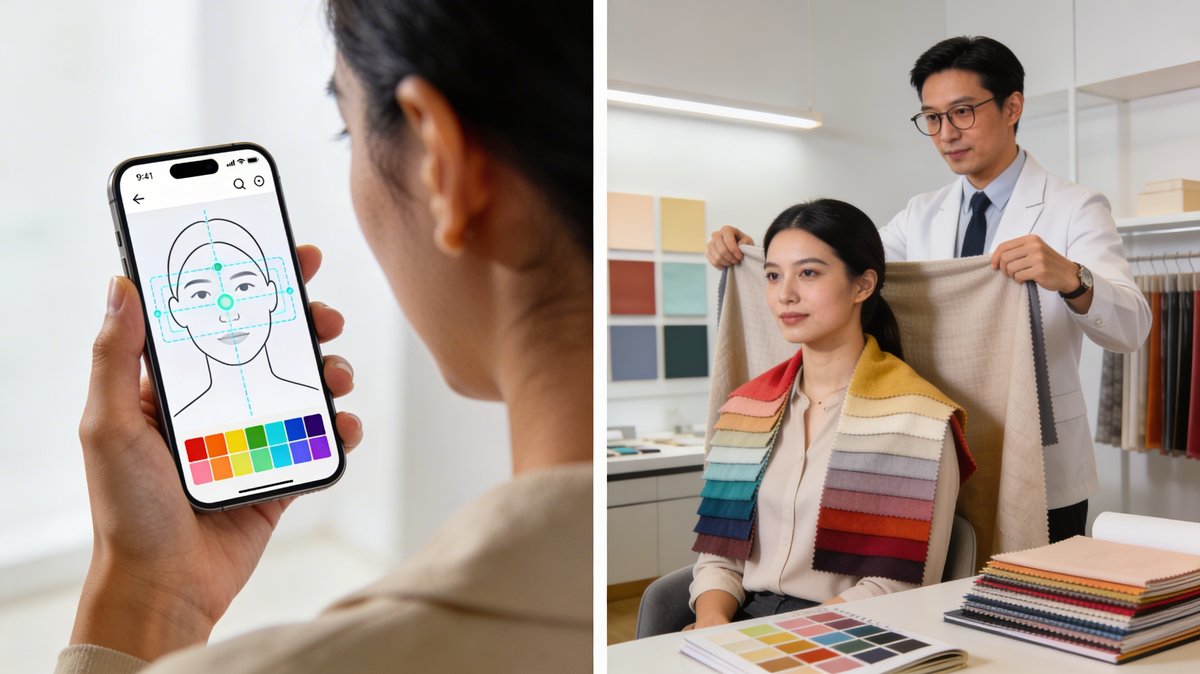 9:41